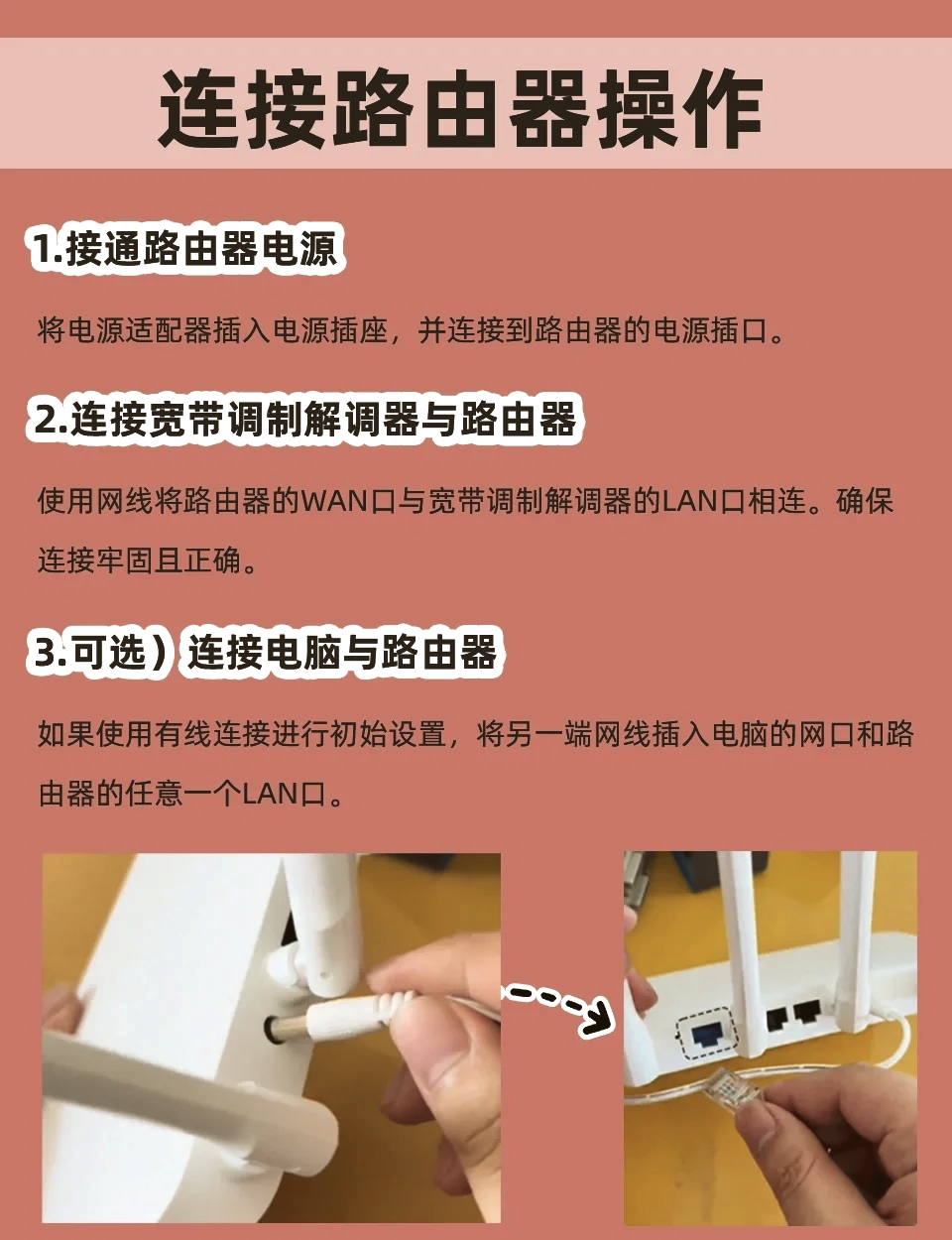 连接路由器操作

1.接通路由器电源

将电源适配器插入电源插座，并连接到路由器的电源插口。

2.连接宽带调制解调器与路由器

使用网线将路由器的WAN口与宽带调制解调器的LAN口相连。确保连接牢固且正确。

3.可选）连接电脑与路由器

如果使用有线连接进行初始设置，将另一端网线插入电脑的网口和路由器的任意一个LAN口。